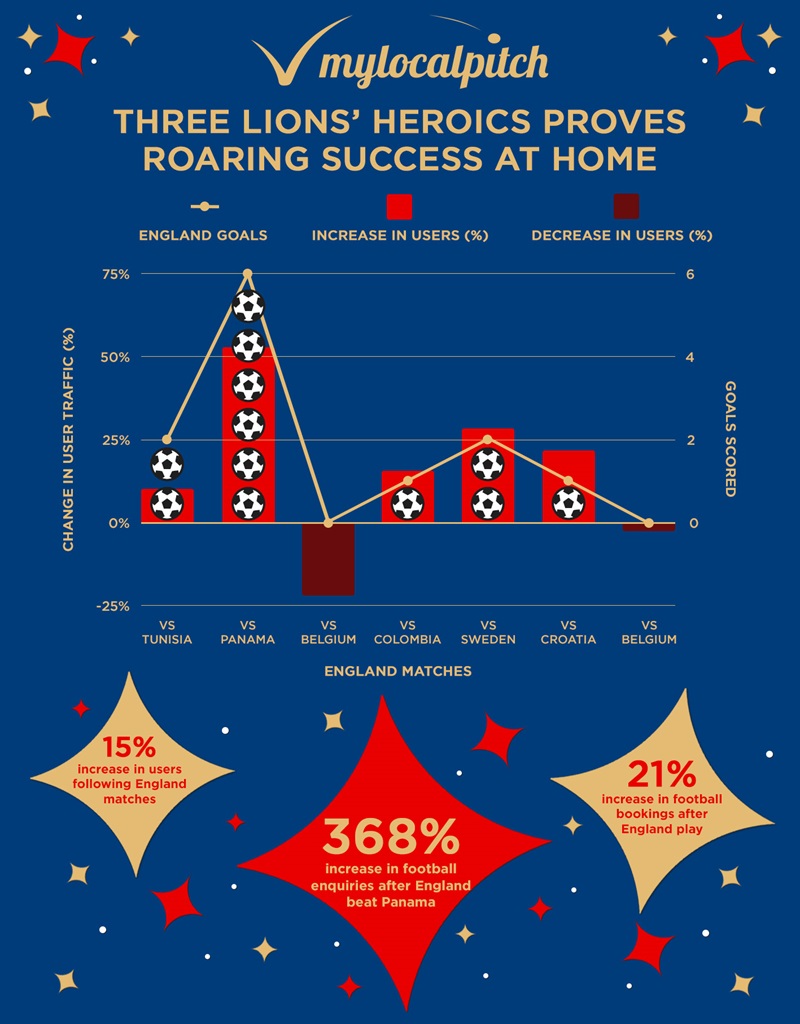 mylocalpitch

THREE LIONS' HEROICS PROVES ROARING SUCCESS AT HOME

ENGLAND GOALS
INCREASE IN USERS (%)
DECREASE IN USERS (%)

CHANGE IN USER TRAFFIC (%)

75%
50%
25%
0%
-25%

GOALS SCORED

6
4
2
0

VS TUNISIA
VS PANAMA
VS BELGIUM
VS COLOMBIA
VS SWEDEN
VS CROATIA
VS BELGIUM

ENGLAND MATCHES

15%
increase in users following England matches

368%
increase in football enquiries after England beat Panama

21%
increase in football bookings after England play