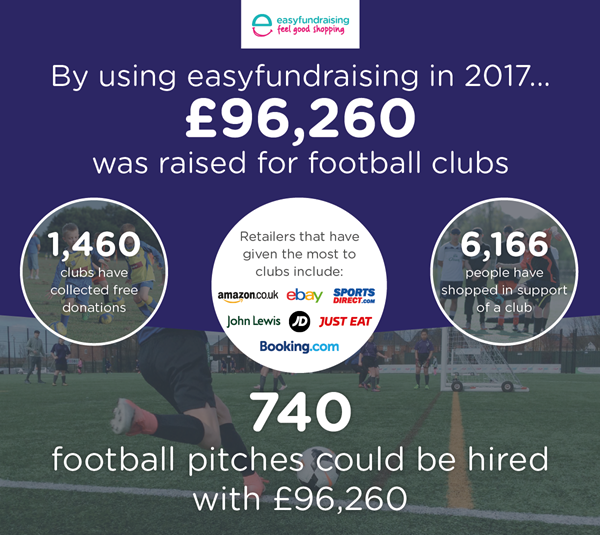 easyfundraising
feel good shopping

By using easyfundraising in 2017...
£96,260
was raised for football clubs

1,460
clubs have collected free donations

Retailers that have given the most to clubs include:
amazon.co.uk ebay SPORTS DIRECT.com
John Lewis JD JUST EAT
Booking.com

6,166
people have shopped in support of a club

740
football pitches could be hired with £96,260