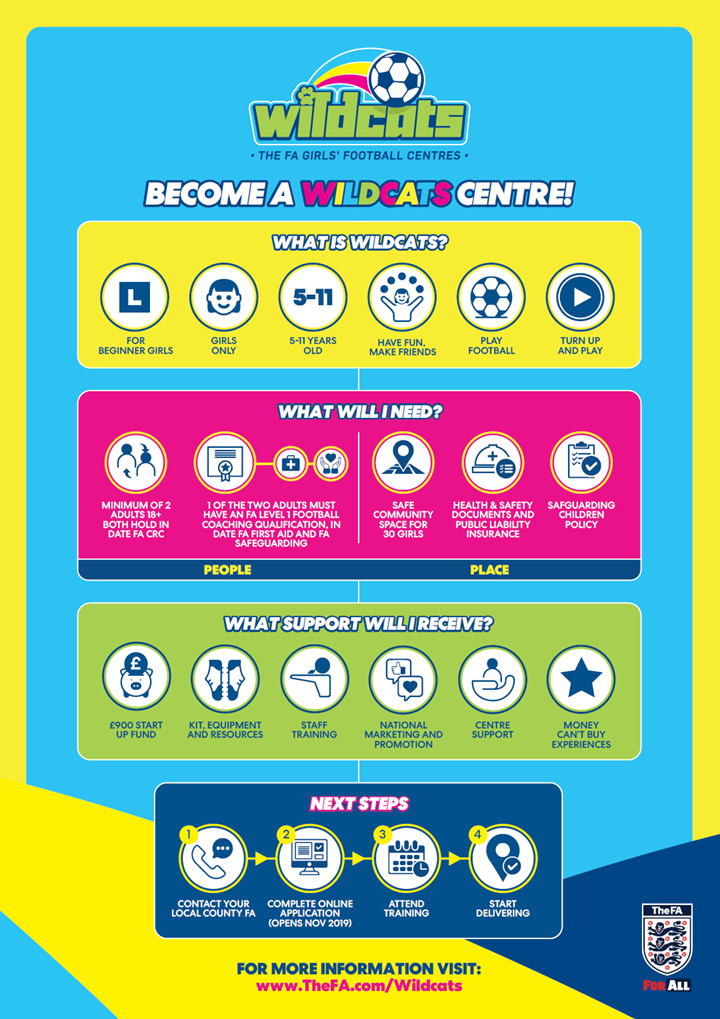 wildcats

• THE FA GIRLS' FOOTBALL CENTRES •

BECOME A WILDCATS CENTRE!

WHAT IS WILDCATS?

L
FOR BEGINNER GIRLS

GIRLS ONLY

5-11
5-11 YEARS OLD

HAVE FUN, MAKE FRIENDS

PLAY FOOTBALL

TURN UP AND PLAY

WHAT WILL I NEED?

MINIMUM OF 2 ADULTS 18+ BOTH HOLD IN DATE FA CRC

1 OF THE TWO ADULTS MUST HAVE AN FA LEVEL 1 FOOTBALL COACHING QUALIFICATION, IN DATE FA FIRST AID AND FA SAFEGUARDING

SAFE COMMUNITY SPACE FOR 30 GIRLS

HEALTH & SAFETY DOCUMENTS AND PUBLIC LIABILITY INSURANCE

SAFGUARDING CHILDREN POLICY

PEOPLE

PLACE

WHAT SUPPORT WILL I RECEIVE?

£900 START UP FUND

KIT, EQUIPMENT AND RESOURCES

STAFF TRAINING

NATIONAL MARKETING AND PROMOTION

CENTRE SUPPORT

MONEY CAN'T BUY EXPERIENCES

NEXT STEPS

1
CONTACT YOUR LOCAL COUNTY FA

2
COMPLETE ONLINE APPLICATION (OPENS NOV 2019)

3
ATTEND TRAINING

4
START DELIVERING

FOR MORE INFORMATION VISIT:
www.TheFA.com/Wildcats

TheFA
FOR ALL